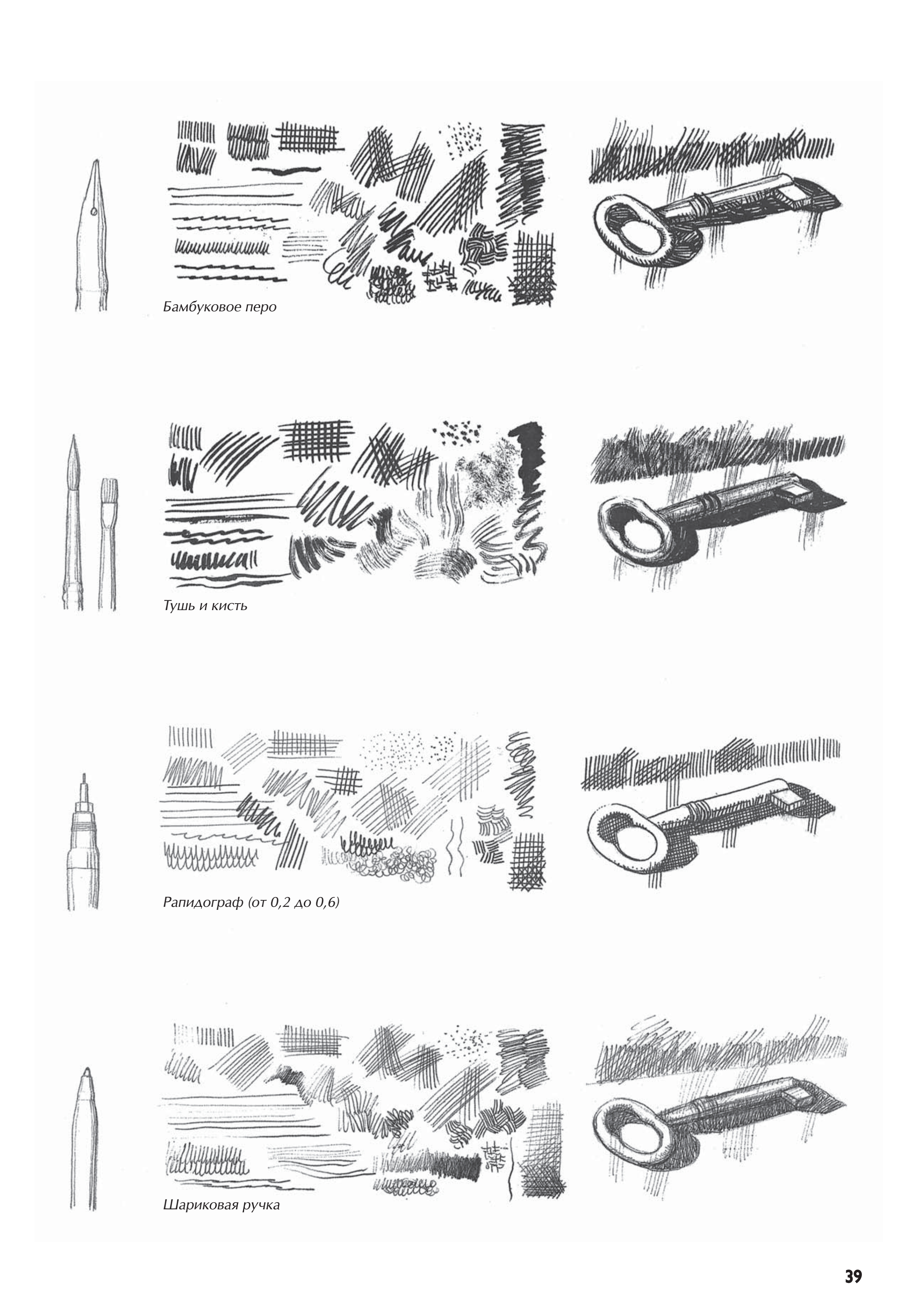 Бамбуковое перо

Тушь и кисть

Рапидограф (от 0,2 до 0,6)

Шариковая ручка

39